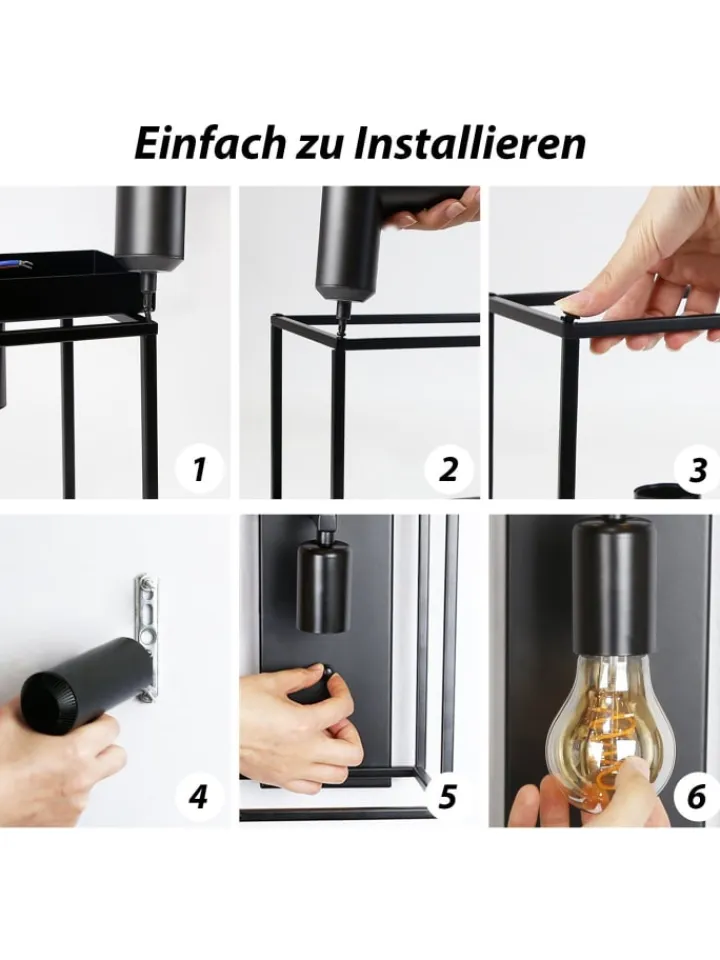 Einfach zu Installieren

1

2

3

4

5

6