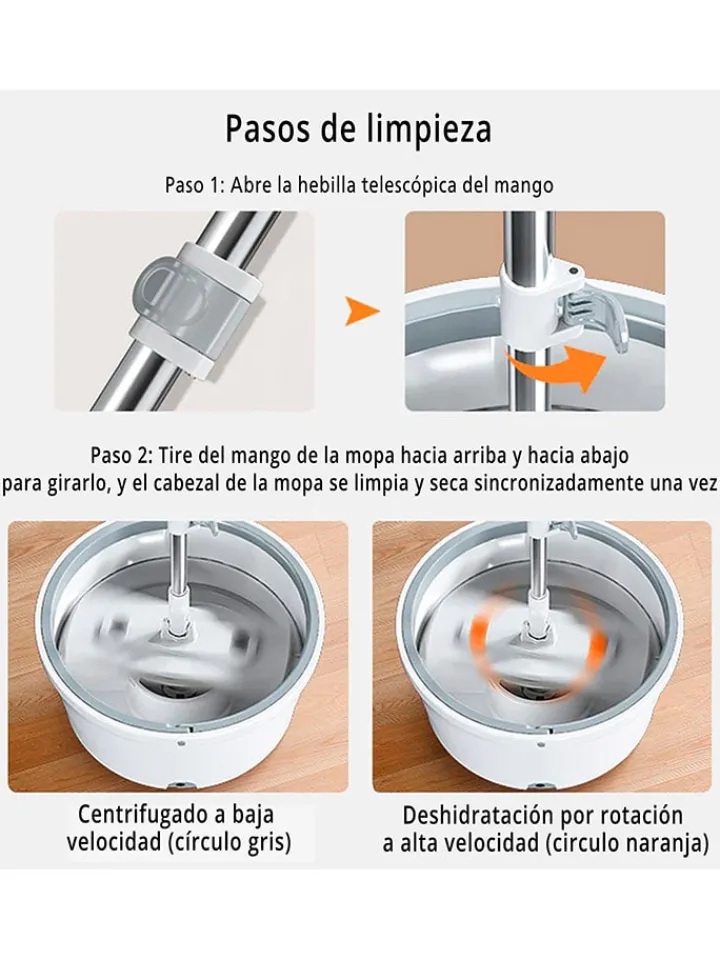 Pasos de limpieza

Paso 1: Abre la hebilla telescópica del mango

Paso 2: Tire del mango de la mopa hacia arriba y hacia abajo para girarlo, y el cabezal de la mopa se limpia y seca sincronizadamente una vez

Centrifugado a baja velocidad (círculo gris)

Deshidratación por rotación a alta velocidad (circulo naranja)