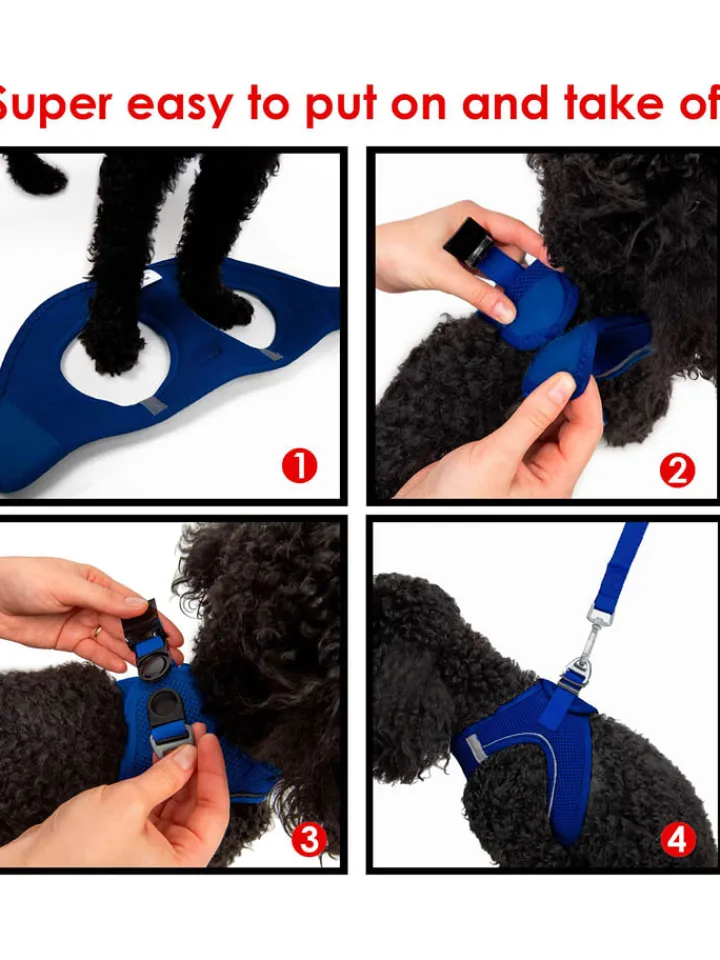 Super easy to put on and take of

1

2

3

4