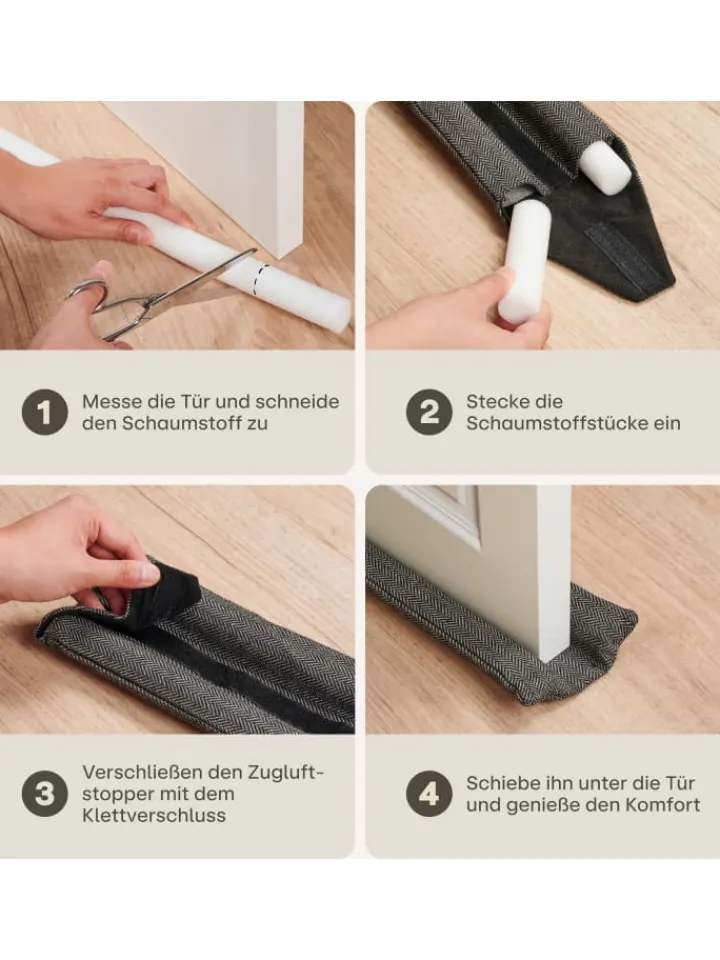 1 Messe die Tür und schneide den Schaumstoff zu

2 Stecke die Schaumstoffstücke ein

3 Verschließen den Zugluftstopper mit dem Klettverschluss

4 Schiebe ihn unter die Tür und genieße den Komfort