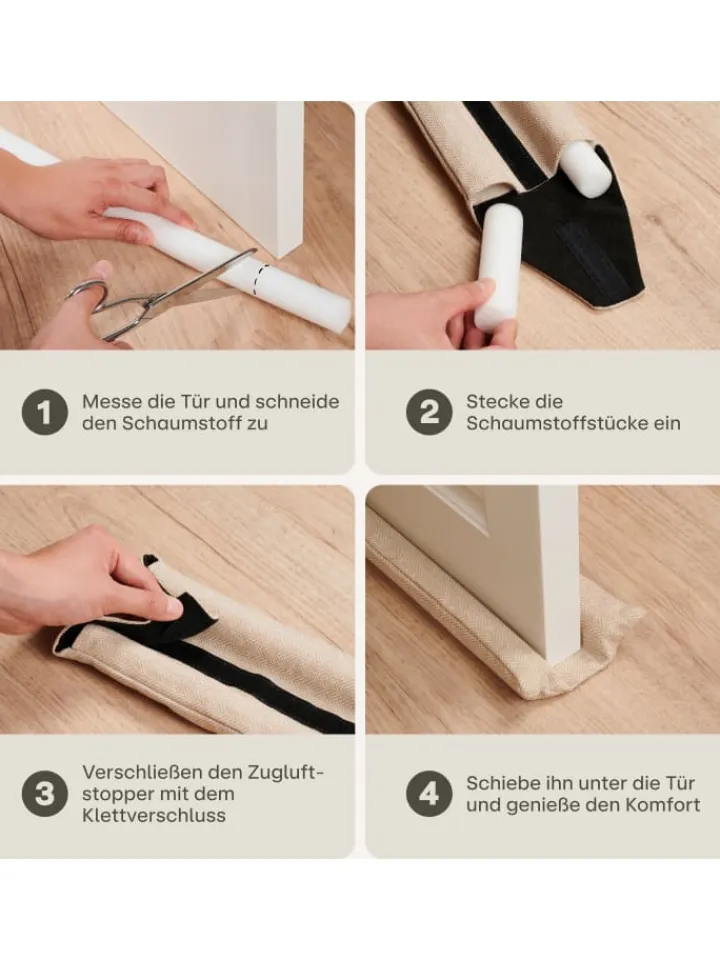 1 Messe die Tür und schneide den Schaumstoff zu

2 Stecke die Schaumstoffstücke ein

3 Verschließen den Zugluftstopper mit dem Klettverschluss

4 Schiebe ihn unter die Tür und genieße den Komfort