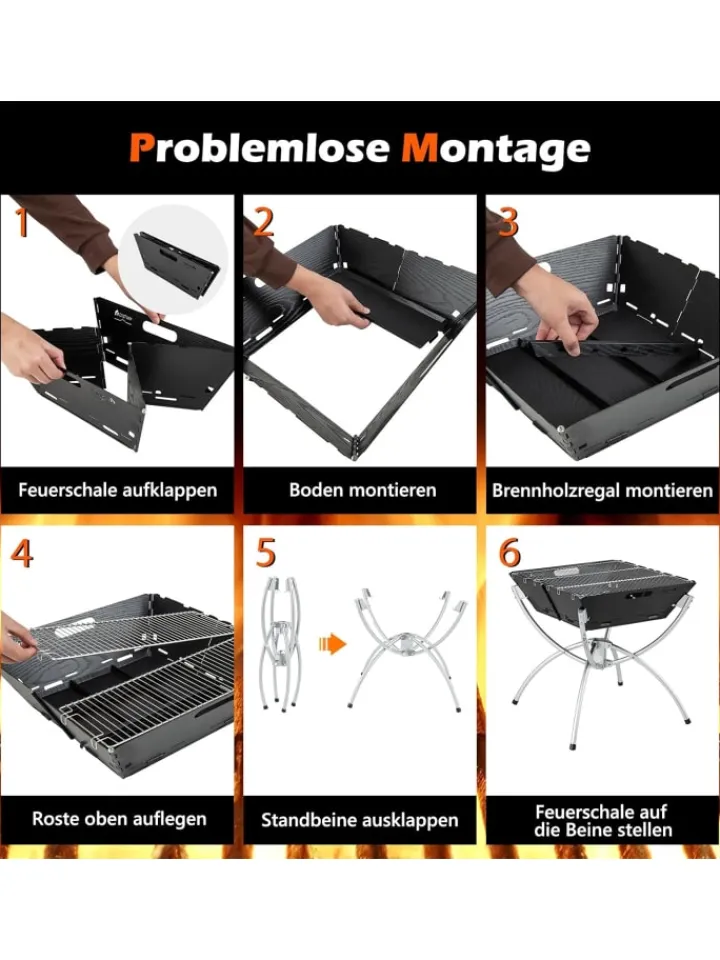 Problemlose Montage

1

Feuerschale aufklappen

2

Boden montieren

3

Brennholzregal montieren

4

Roste oben auflegen

5

Standbeine ausklappen

6

Feuerschale auf die Beine stellen