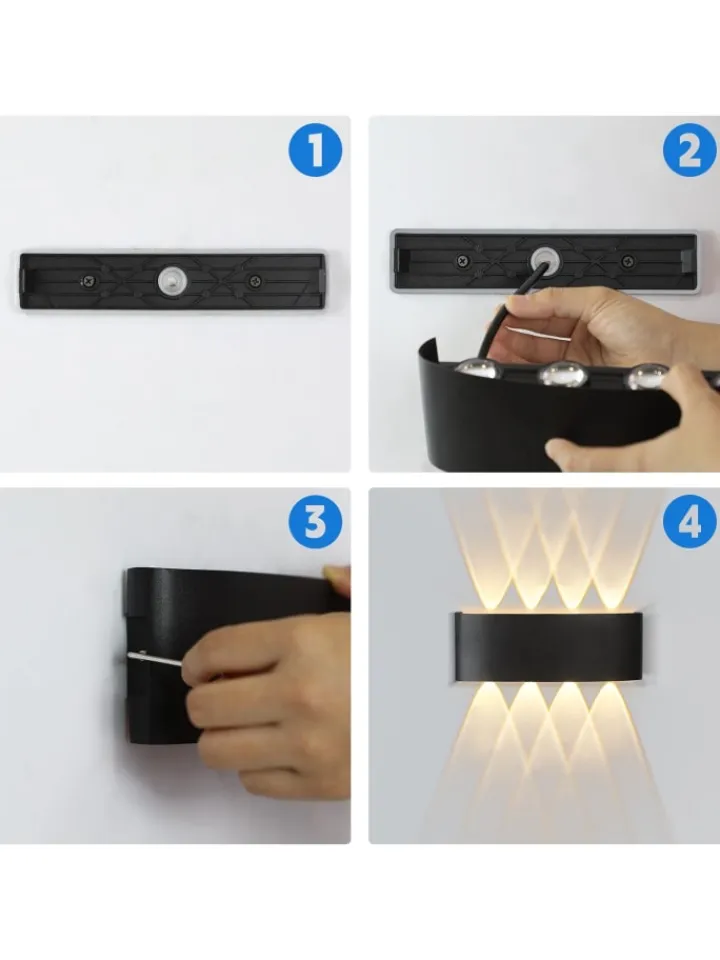 1
2
3
4