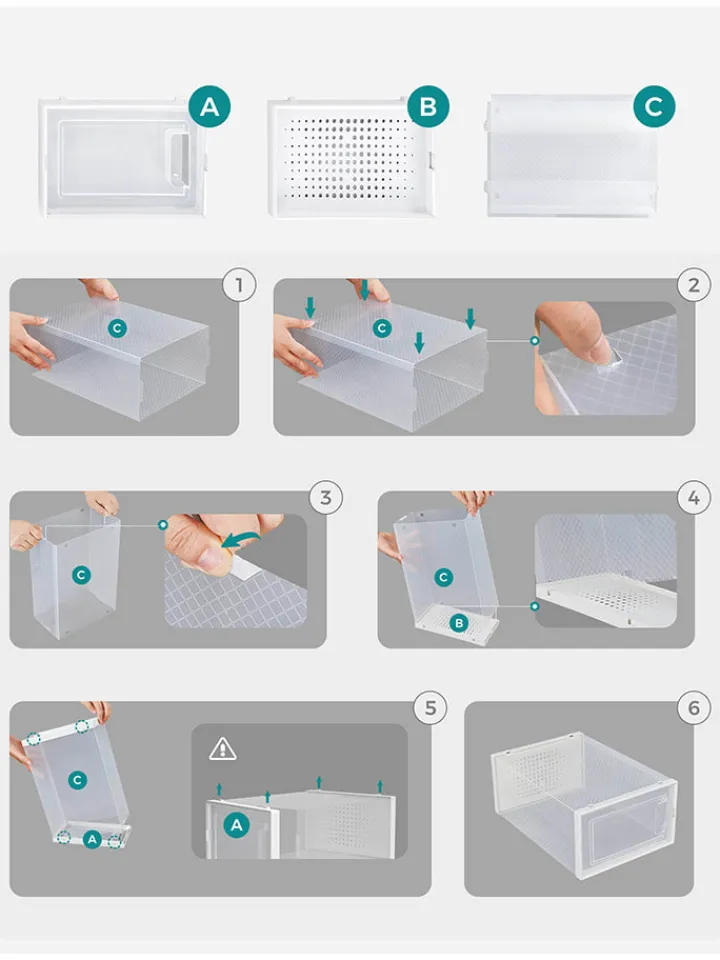 A
B
C
1
C
2
C
3
C
4
C
B
5
C
A
A
6