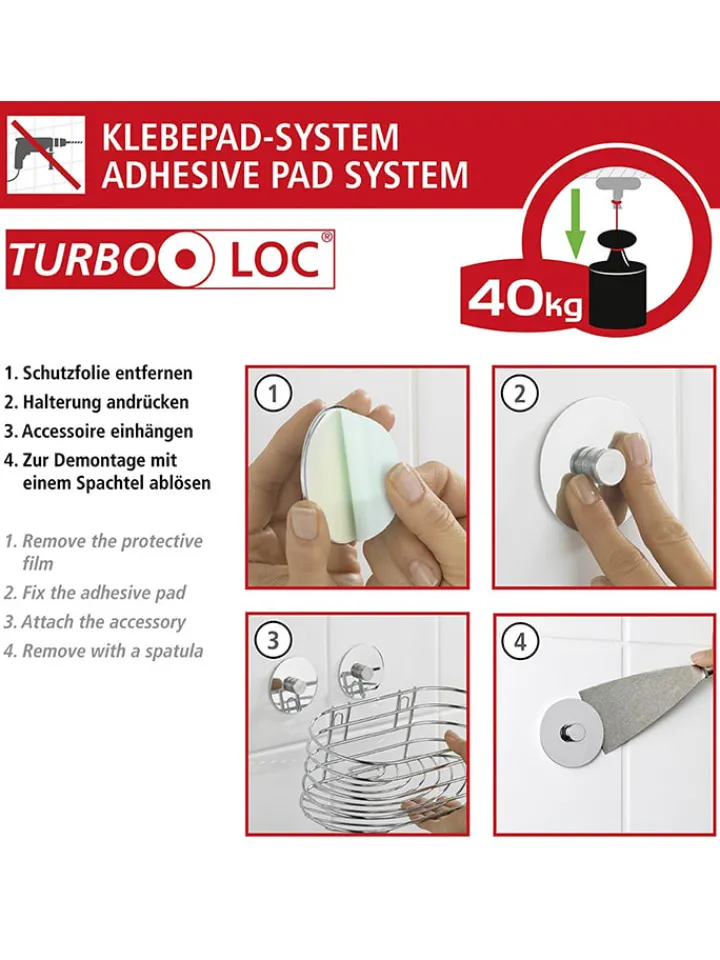 KLEBEPAD-SYSTEM
ADHESIVE PAD SYSTEM

TURBO LOC®

40kg

1. Schutzfolie entfernen
2. Halterung andrücken
3. Accessoire einhängen
4. Zur Demontage mit einem Spachtel ablösen

1. Remove the protective film
2. Fix the adhesive pad
3. Attach the accessory
4. Remove with a spatula

1

2

3

4